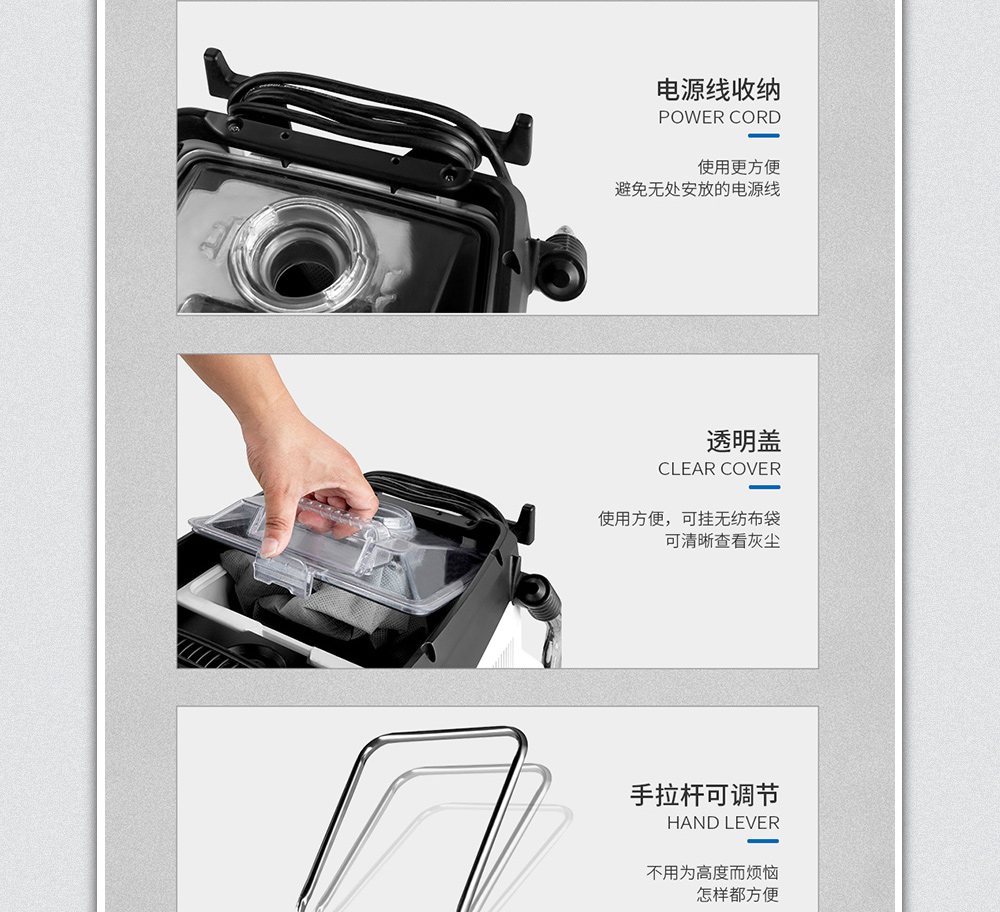 电源线收纳
POWER CORD

使用更方便
避免无处安放的电源线

透明盖
CLEAR COVER

使用方便，可挂无纺布袋
可清晰查看灰尘

手拉杆可调节
HAND LEVER

不用为高度而烦恼
怎样都方便